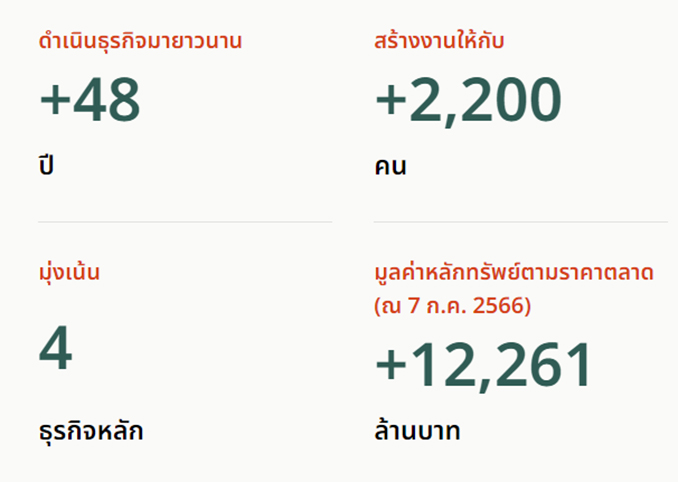 ดำเนินธุรกิจมายาวนาน

+48

ปี

สร้างงานให้กับ

+2,200

คน

มุ่งเน้น

4

ธุรกิจหลัก

มูลค่าหลักทรัพย์ตามราคาตลาด (ณ 7 ก.ค. 2566)

+12,261

ล้านบาท